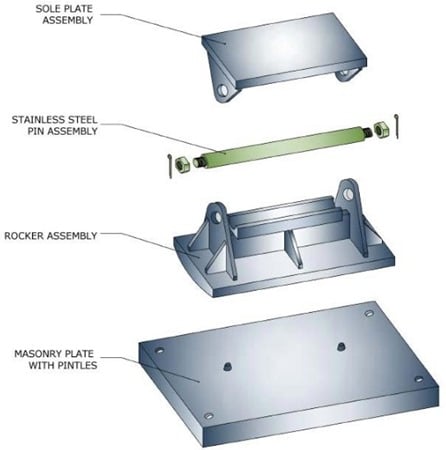 SOLE PLATE ASSEMBLY

STAINLESS STEEL PIN ASSEMBLY

ROCKER ASSEMBLY

MASONRY PLATE WITH PINTLES